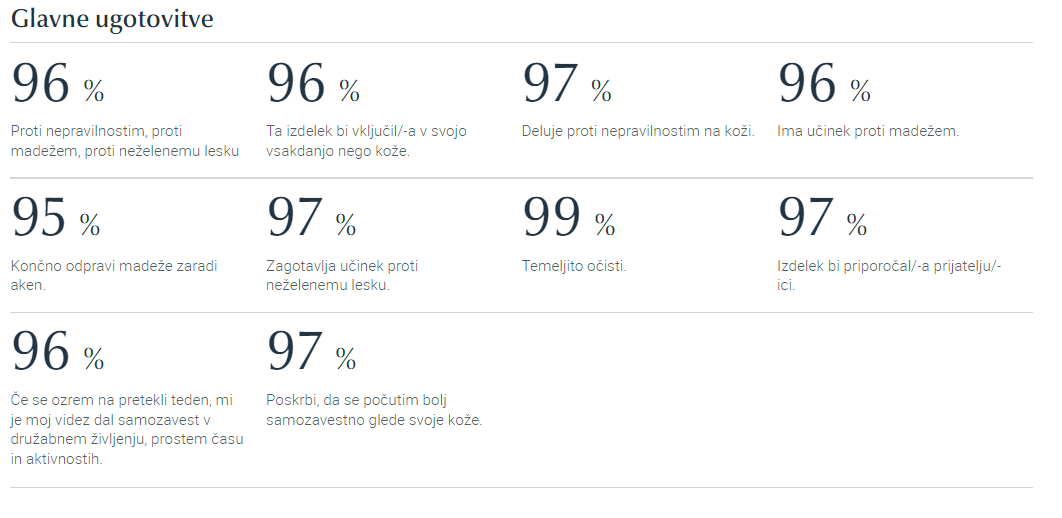 Glavne ugotovitve

96 %

Proti nepravilnostim, proti madežem, proti neželenemu lesku

96 %

Ta izdelek bi vključil/-a v svojo vsakdanjo nego kože.

97 %

Deluje proti nepravilnostim na koži.

96 %

Ima učinek proti madežem.

95 %

Končno odpravi madeže zaradi aken.

97 %

Zagotavlja učinek proti neželenemu lesku.

99 %

Temeljito očisti.

97 %

Izdelek bi priporočal/-a prijatelju/-ici.

96 %

Če se ozrem na pretekli teden, mi je moj videz dal samozavest v družabnem življenju, prostem času in aktivnostih.

97 %

Poskrbi, da se počutim bolj samozavestno glede svoje kože.