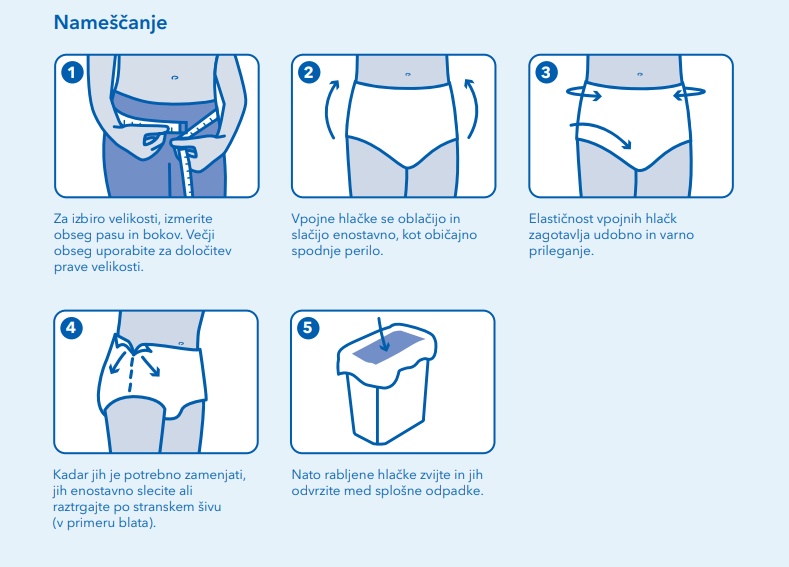 Nameščanje

1

Za izbiro velikosti, izmerite obseg pasu in bokov. Večji obseg uporabite za določitev prave velikosti.

2

Vpojne hlačke se oblačijo in slačijo enostavno, kot običajno spodnje perilo.

3

Elastičnost vpojnih hlačk zagotavlja udobno in varno prileganje.

4

Kadar jih je potrebno zamenjati, jih enostavno slecite ali raztrgajte po stranskem šivu (v primeru blata).

5

Nato rabljene hlačke zvijte in jih odvrzite med splošne odpadke.