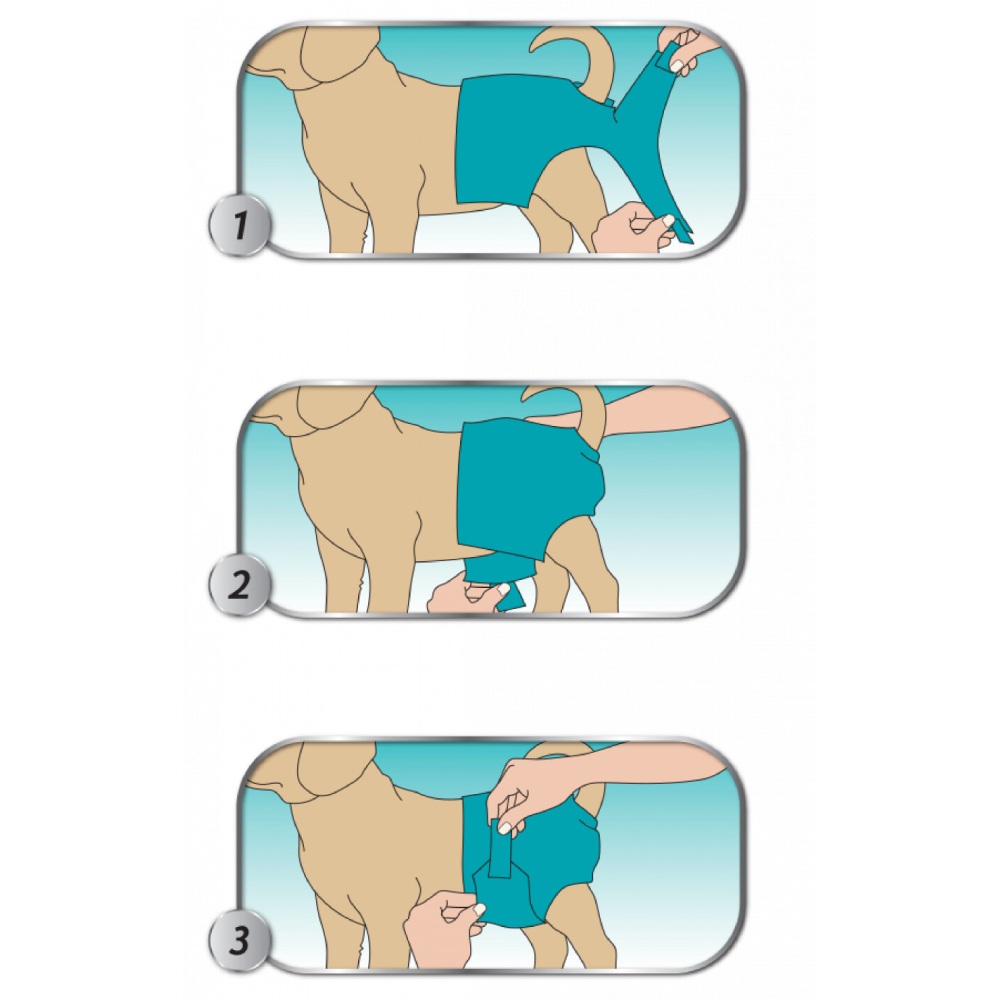 1

2

3